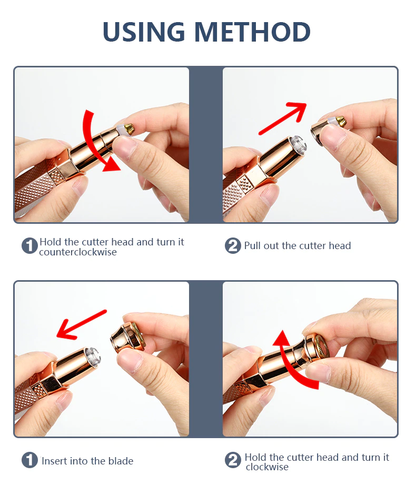 USING METHOD

1 Hold the cutter head and turn it counterclockwise

2 Pull out the cutter head

1 Insert into the blade

2 Hold the cutter head and turn it clockwise