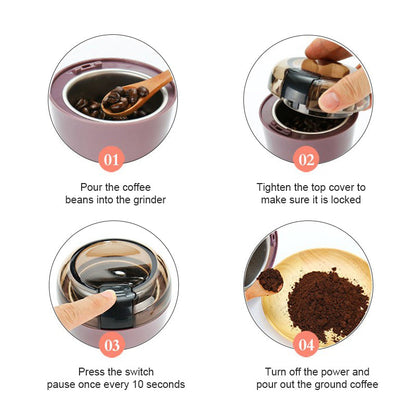 01

Pour the coffee beans into the grinder

02

Tighten the top cover to make sure it is locked

03

Press the switch pause once every 10 seconds

04

Turn off the power and pour out the ground coffee