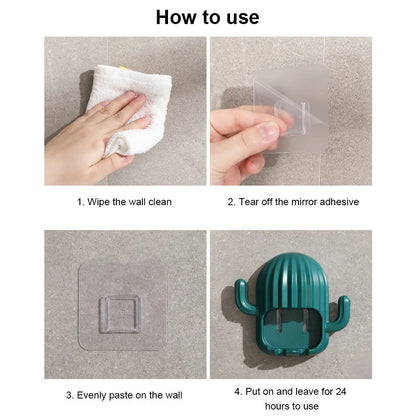 How to use

1. Wipe the wall clean

2. Tear off the mirror adhesive

3. Evenly paste on the wall

4. Put on and leave for 24 hours to use