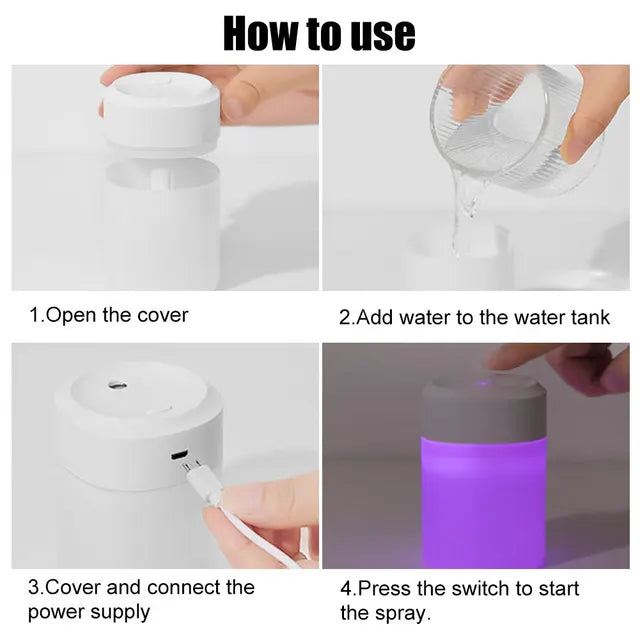 How to use

1.Open the cover

2.Add water to the water tank

3.Cover and connect the power supply

4.Press the switch to start the spray.