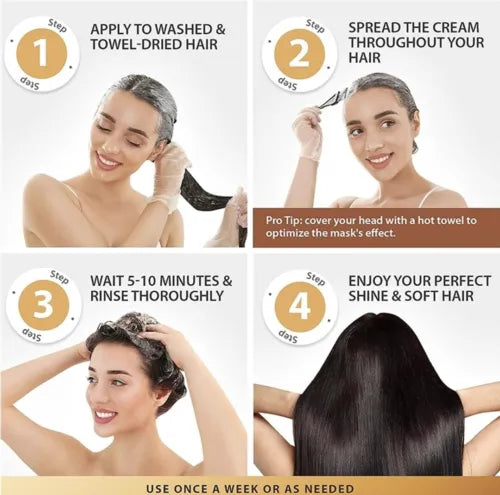 Step 1 Step

APPLY TO WASHED & TOWEL-DRIED HAIR

Step 2 Step

SPREAD THE CREAM THROUGHOUT YOUR HAIR

Pro Tip: cover your head with a hot towel to optimize the mask's effect.

Step 3 Step

WAIT 5-10 MINUTES & RINSE THOROUGHLY

Step 4 Step

ENJOY YOUR PERFECT SHINE & SOFT HAIR

USE ONCE A WEEK OR AS NEEDED