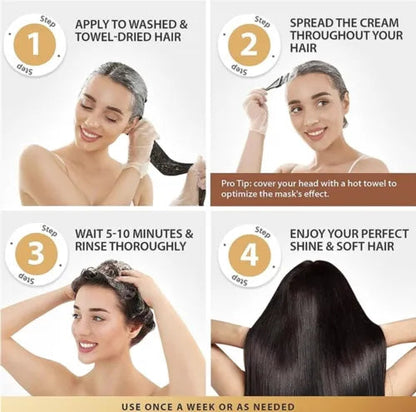 Step
1
Step

APPLY TO WASHED & TOWEL-DRIED HAIR

Step
2
Step

SPREAD THE CREAM THROUGHOUT YOUR HAIR

Pro Tip: cover your head with a hot towel to optimize the mask's effect.

Step
3
Step

WAIT 5-10 MINUTES & RINSE THOROUGHLY

Step
4
Step

ENJOY YOUR PERFECT SHINE & SOFT HAIR

USE ONCE A WEEK OR AS NEEDED